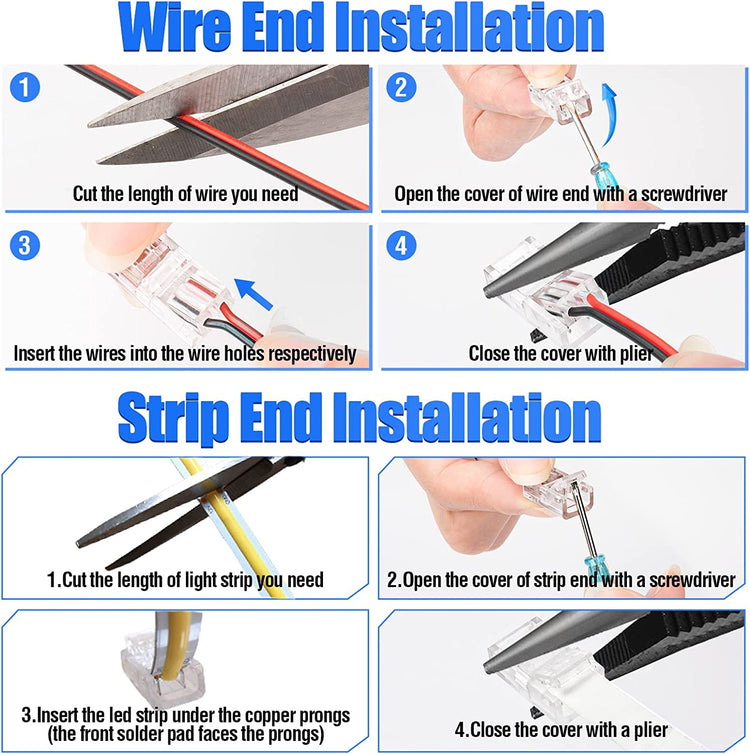 Wire End Installation

1
Cut the length of wire you need

2
Open the cover of wire end with a screwdriver

3
Insert the wires into the wire holes respectively

4
Close the cover with plier

Strip End Installation

1.Cut the length of light strip you need

2.Open the cover of strip end with a screwdriver

3.Insert the led strip under the copper prongs (the front solder pad faces the prongs)

4.Close the cover with a plier