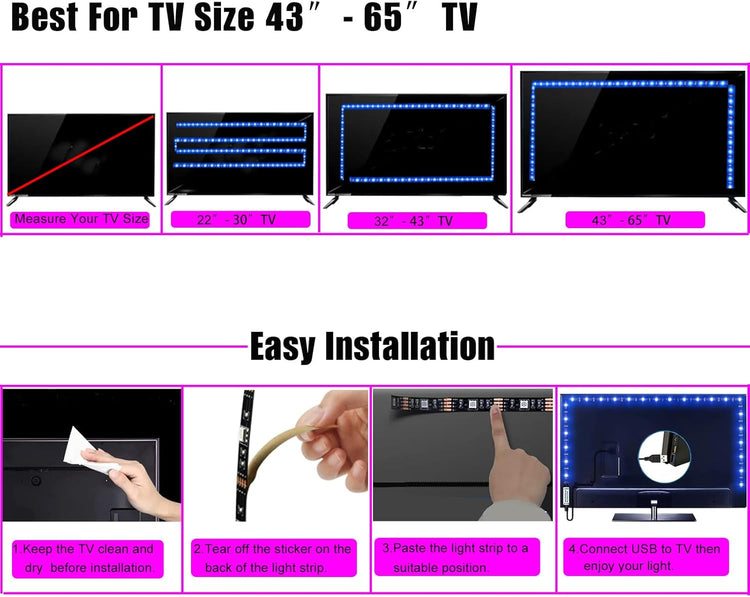 Best For TV Size 43″ - 65″ TV

Measure Your TV Size

22″ - 30″ TV

32″ - 43″ TV

43″ - 65″ TV

Easy Installation

1.Keep the TV clean and dry before installation.

2.Tear off the sticker on the back of the light strip.

3.Paste the light strip to a suitable position.

4.Connect USB to TV then enjoy your light.