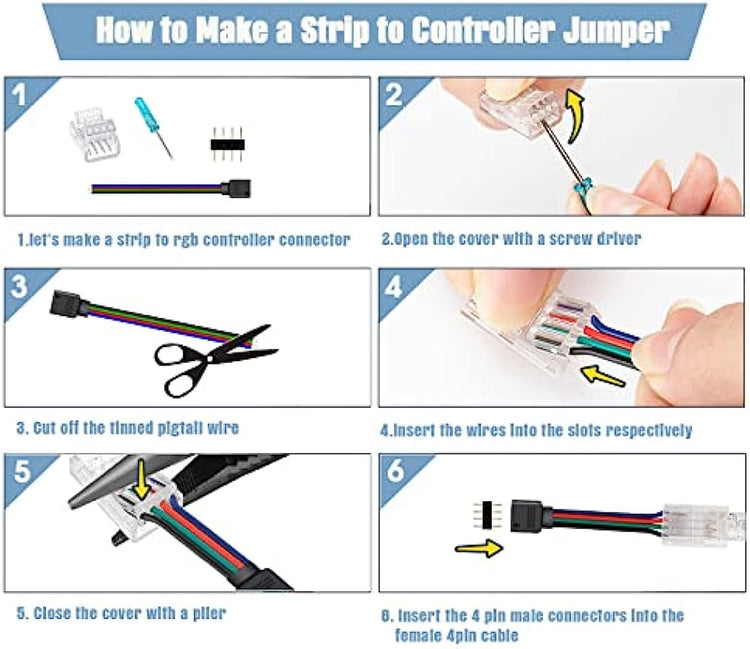 How to Make a Strip to Controller Jumper

1

1.let's make a strip to rgb controller connector

2

2.Open the cover with a screw driver

3

3. Cut off the tinned pigtail wire

4

4.Insert the wires into the slots respectively

5

5. Close the cover with a plier

6

6. Insert the 4 pin male connectors into the female 4pin cable